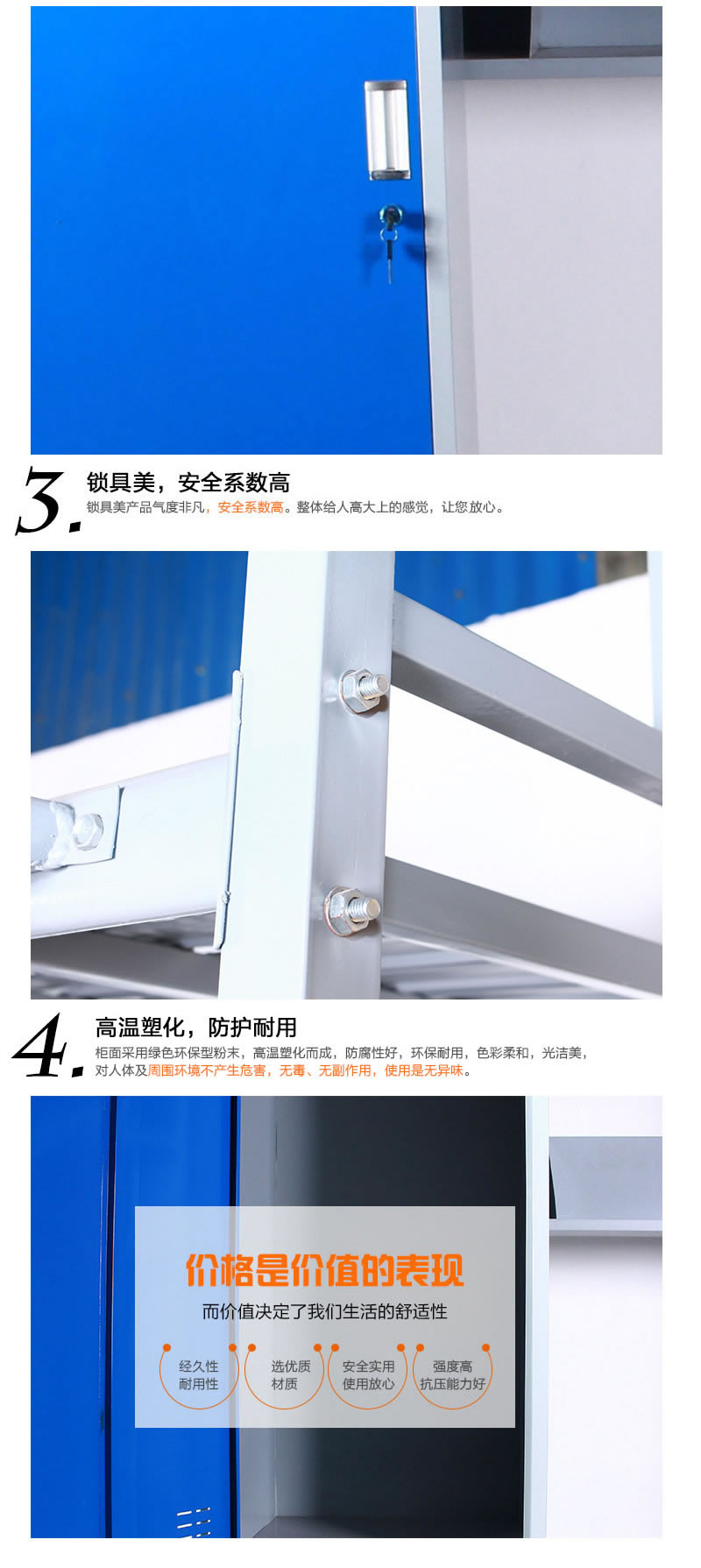 3.
锁具美，安全系数高
锁具美产品气度非凡，安全系数高。整体给人高大上的感觉，让您放心。

4.
高温塑化，防护耐用
柜面采用绿色环保型粉末，高温塑化而成，防腐性好，环保耐用，色彩柔和，光洁美，对人体及周围环境不产生危害，无毒、无副作用，使用是无异味。

价格是价值的表现
而价值决定了我们生活的舒适性

经久性
耐用性

选优质
材质

安全实用
使用放心

强度高
抗压能力好