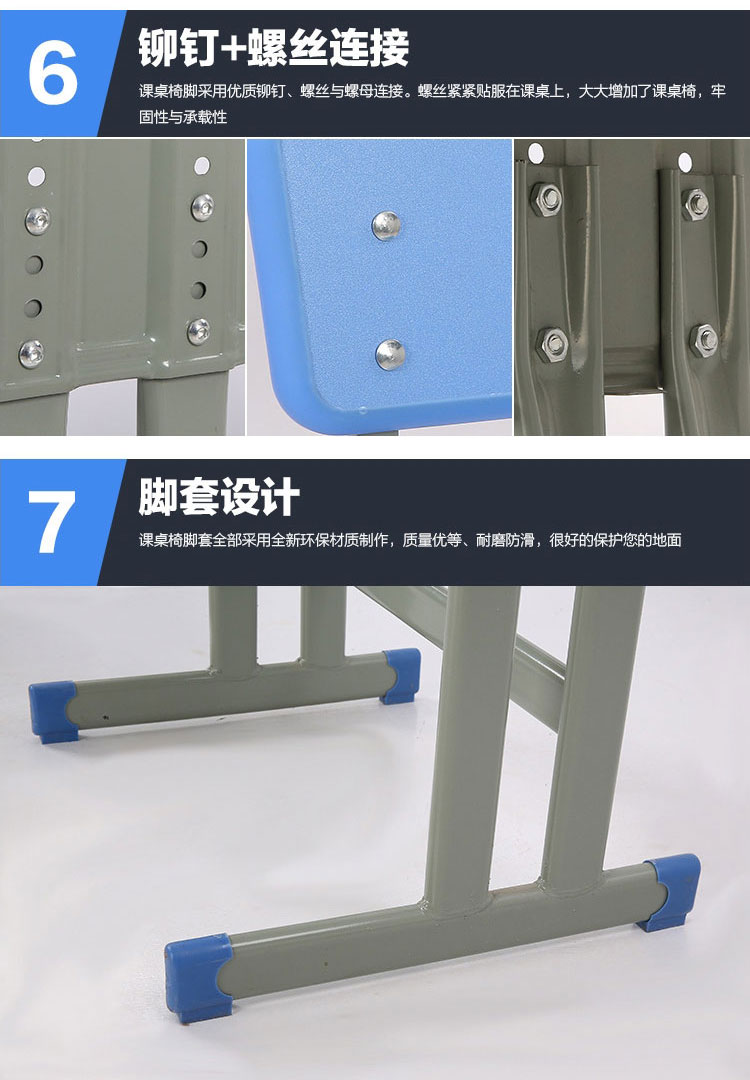 6

铆钉+螺丝连接

课桌椅脚采用优质铆钉、螺丝与螺母连接。螺丝紧紧贴服在课桌上，大大增加了课桌椅，牢固性与承载性

7

脚套设计

课桌椅脚套全部采用全新环保材质制作，质量优等、耐磨防滑，很好的保护您的地面