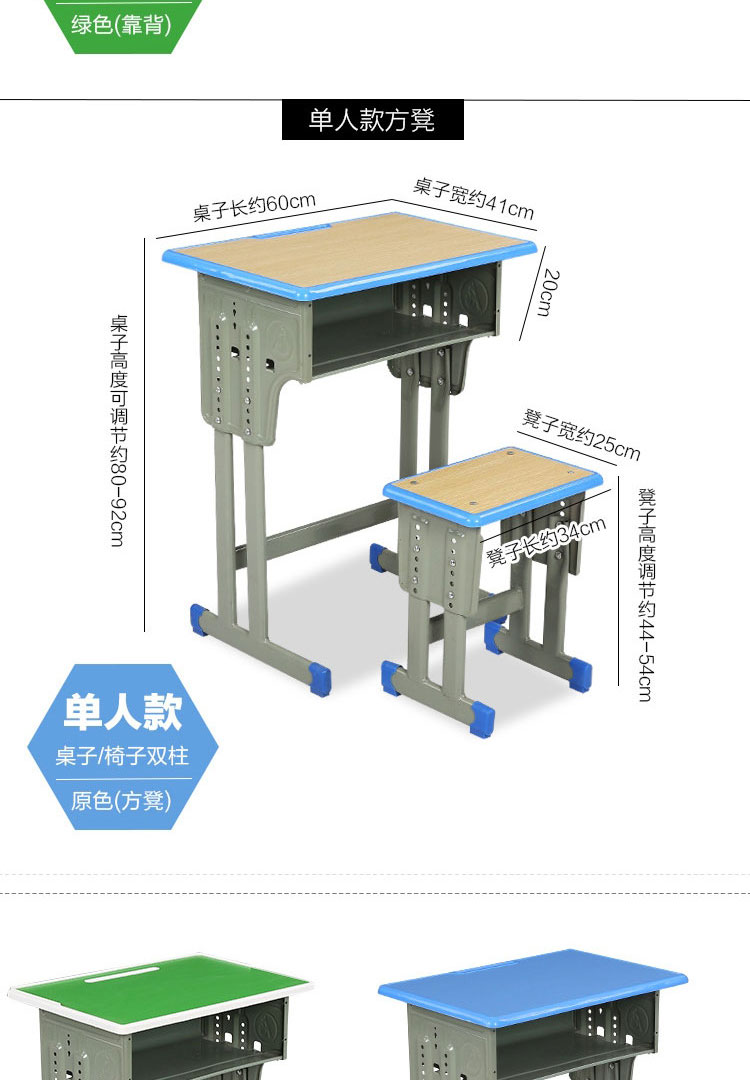 绿色(靠背)

单人款方凳

桌子长约60cm

桌子宽约41cm

20cm

桌子高度可调节约80-92cm

凳子宽约25cm

凳子长约34cm

凳子高度调节约44-54cm

单人款

桌子/椅子双柱

原色(方凳)