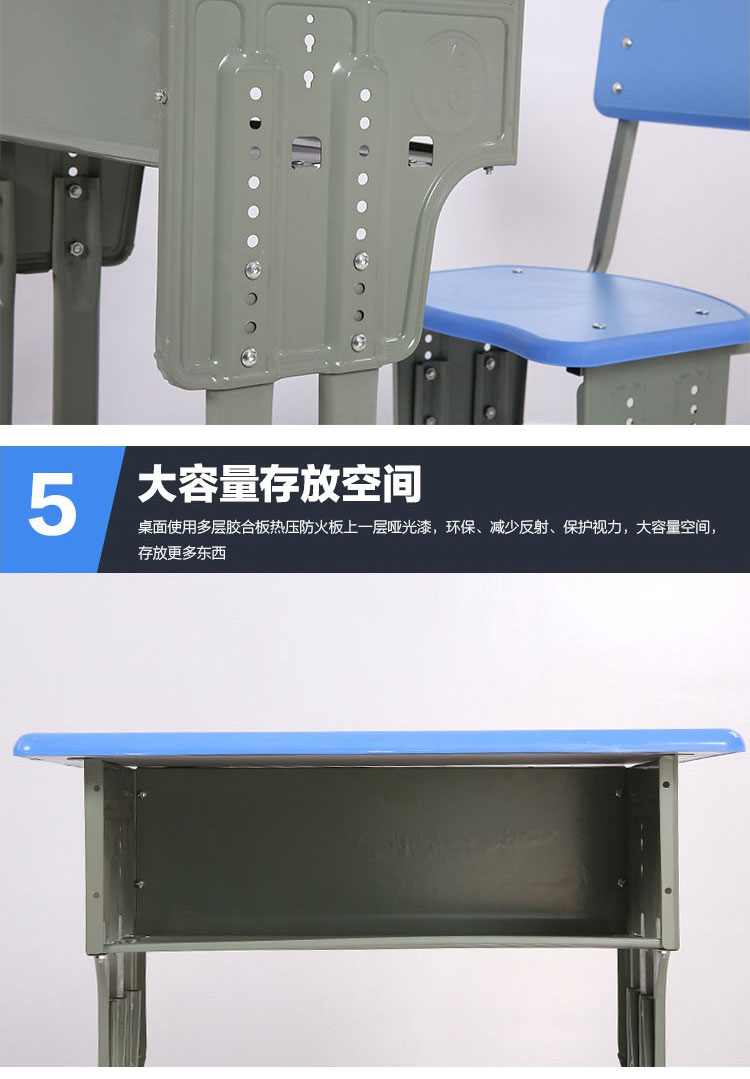 5

大容量存放空间

桌面使用多层胶合板热压防火板上一层哑光漆，环保、减少反射、保护视力，大容量空间，存放更多东西